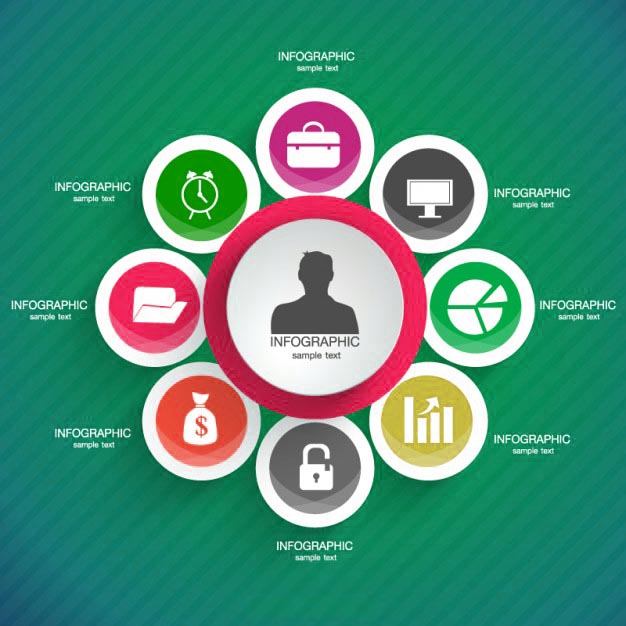 INFOGRAPHIC
sample text

INFOGRAPHIC
sample text

INFOGRAPHIC
sample text

INFOGRAPHIC
sample text

INFOGRAPHIC
sample text

INFOGRAPHIC
sample text

INFOGRAPHIC
sample text

INFOGRAPHIC
sample text

INFOGRAPHIC
sample text

$